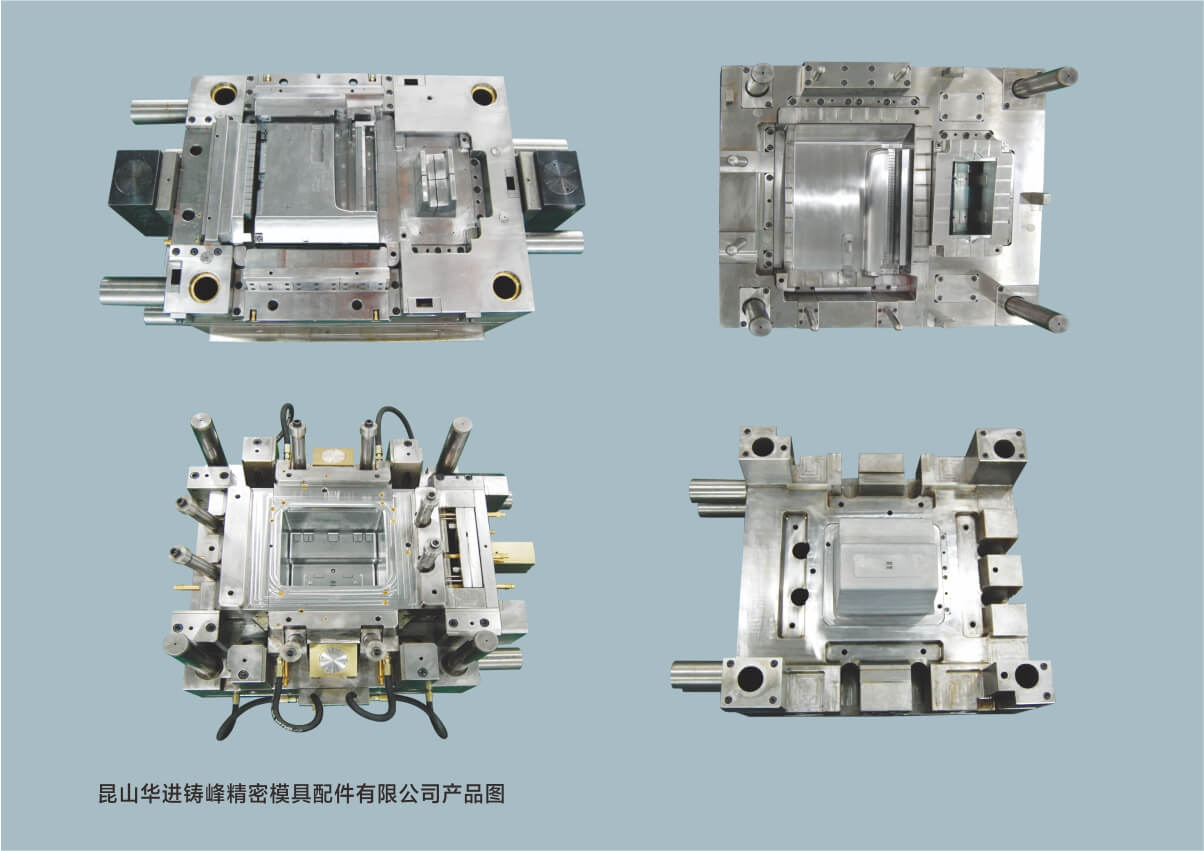 昆山华进铸峰精密模具配件有限公司产品图